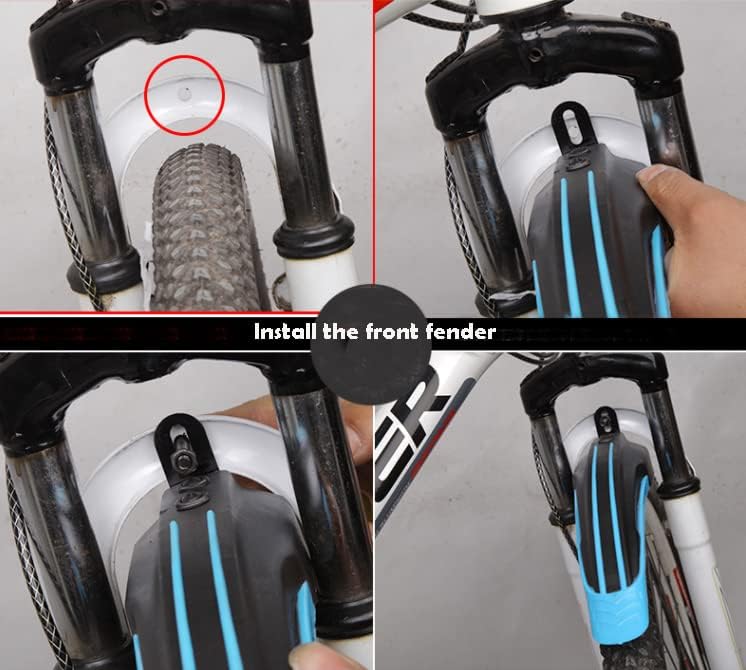 Install the front fender